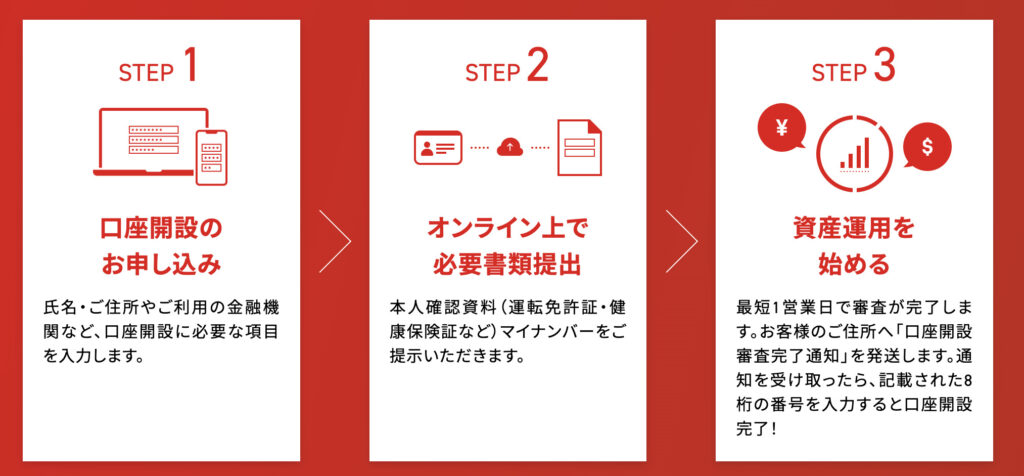 STEP 1

口座開設の
お申し込み

氏名・ご住所やご利用の金融機関など、口座開設に必要な項目を入力します。

STEP 2

オンライン上で
必要書類提出

本人確認資料（運転免許証・健康保険証など）マイナンバーをご提示いただきます。

STEP 3

¥

$

資産運用を
始める

最短1営業日で審査が完了します。お客様のご住所へ「口座開設審査完了通知」を発送します。通知を受け取ったら、記載された8桁の番号を入力すると口座開設完了！